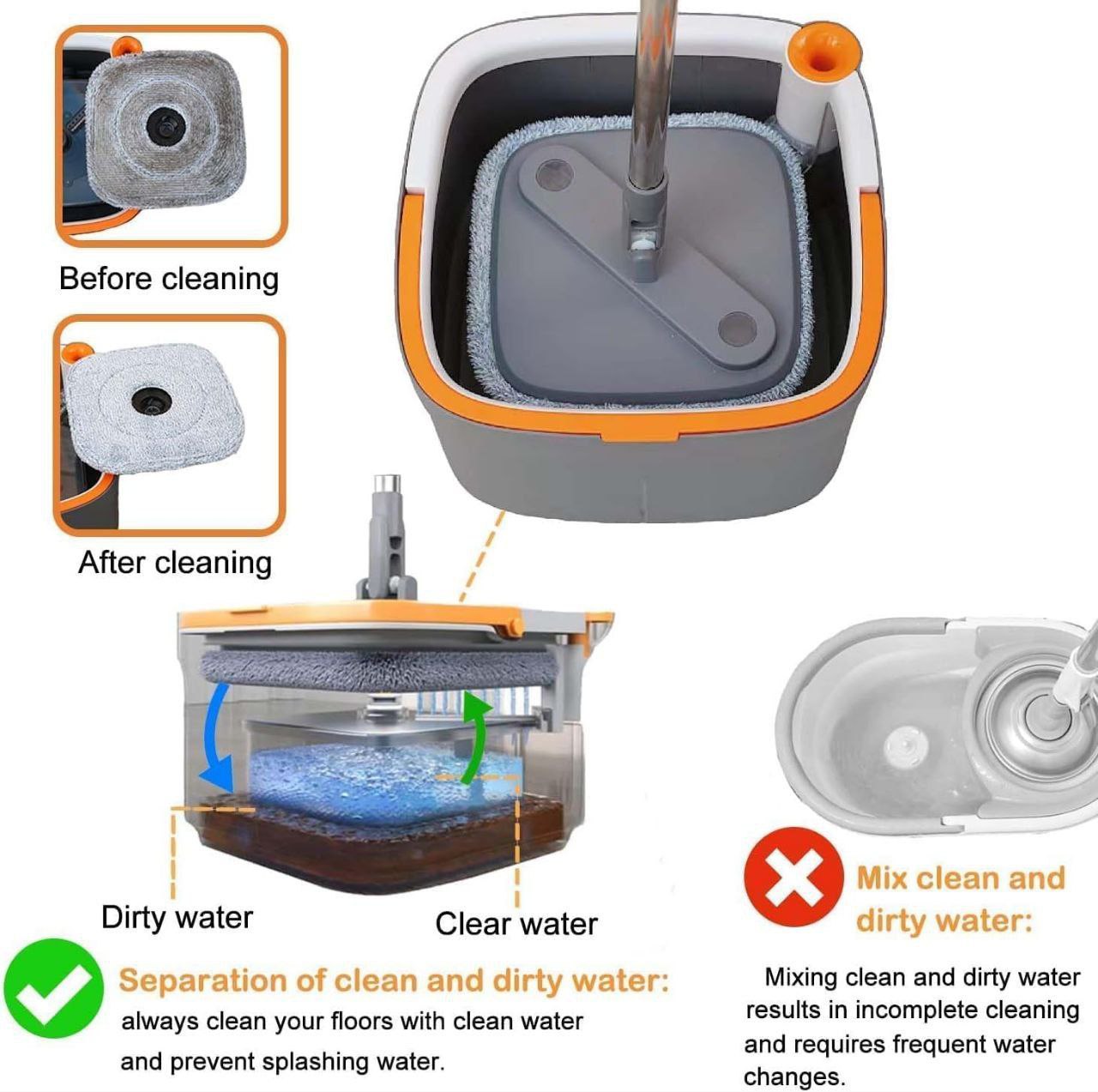 Before cleaning

After cleaning

Dirty water

Clear water

Separation of clean and dirty water:
always clean your floors with clean water and prevent splashing water.

Mix clean and dirty water:

Mixing clean and dirty water results in incomplete cleaning and requires frequent water changes.